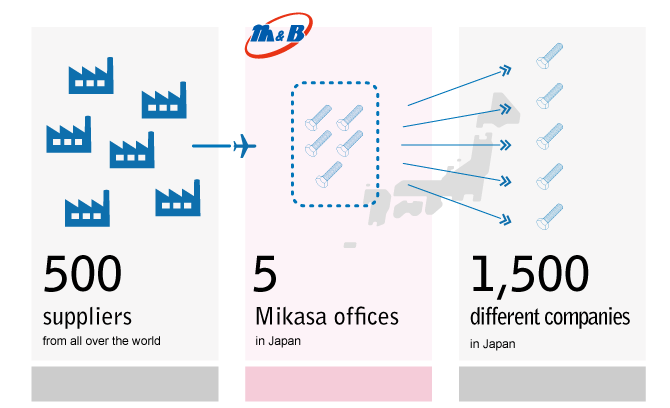 M&B

500
suppliers
from all over the world

5
Mikasa offices
in Japan

1,500
different companies
in Japan